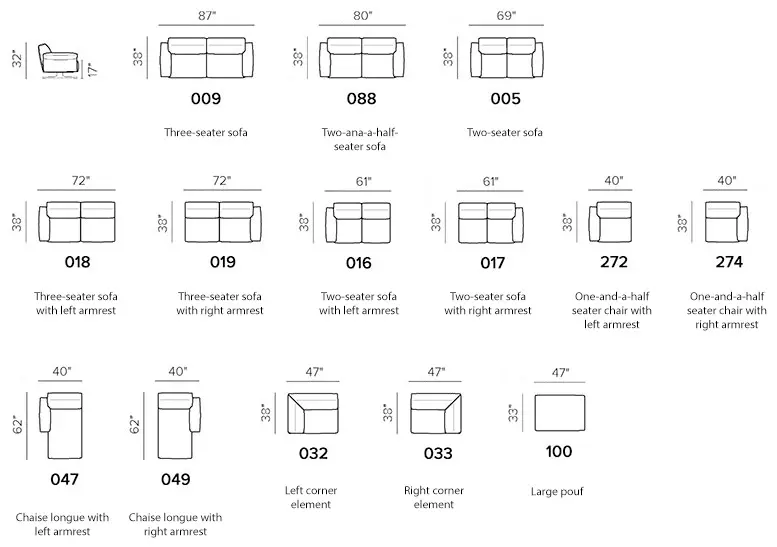 32"
17"

87"
38"
009
Three-seater sofa

80"
38"
088
Two-ana-a-half-seater sofa

69"
38"
005
Two-seater sofa

72"
38"
018
Three-seater sofa with left armrest

72"
38"
019
Three-seater sofa with right armrest

61"
38"
016
Two-seater sofa with left armrest

61"
38"
017
Two-seater sofa with right armrest

40"
38"
272
One-and-a-half seater chair with left armrest

40"
38"
274
One-and-a-half seater chair with right armrest

40"
62"
047
Chaise longue with left armrest

40"
62"
049
Chaise longue with right armrest

47"
38"
032
Left corner element

47"
38"
033
Right corner element

47"
33"
100
Large pouf